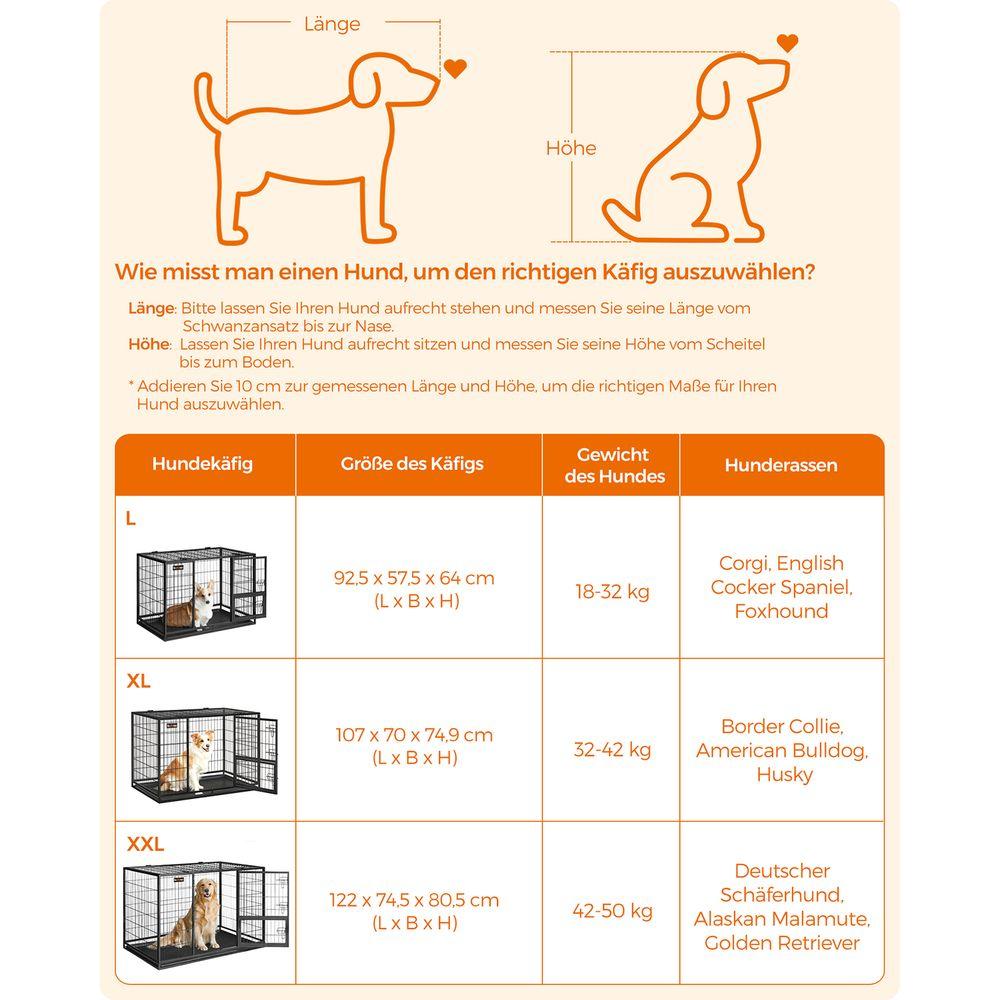 Länge

Höhe

Wie misst man einen Hund, um den richtigen Käfig auszuwählen?

Länge: Bitte lassen Sie Ihren Hund aufrecht stehen und messen Sie seine Länge vom Schwanzansatz bis zur Nase.
Höhe: Lassen Sie Ihren Hund aufrecht sitzen und messen Sie seine Höhe vom Scheitel bis zum Boden.

* Addieren Sie 10 cm zur gemessenen Länge und Höhe, um die richtigen Maße für Ihren Hund auszuwählen.

| Hundekäfig | Größe des Käfigs | Gewicht des Hundes | Hunderassen |
|---|---|---|---|
| L | 92,5 x 57,5 x 64 cm (L x B x H) | 18-32 kg | Corgi, English Cocker Spaniel, Foxhound |
| XL | 107 x 70 x 74,9 cm (L x B x H) | 32-42 kg | Border Collie, American Bulldog, Husky |
| XXL | 122 x 74,5 x 80,5 cm (L x B x H) | 42-50 kg | Deutscher Schäferhund, Alaskan Malamute, Golden Retriever |